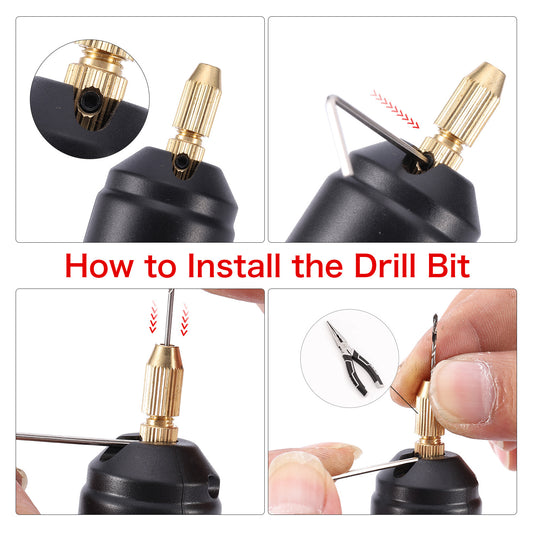 How to Install the Drill Bit